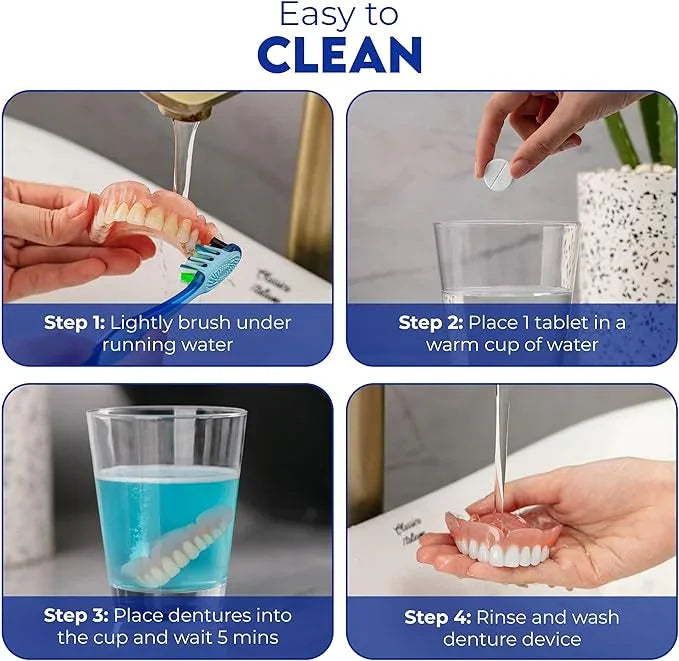 Easy to
CLEAN

Step 1: Lightly brush under running water

Step 2: Place 1 tablet in a warm cup of water

Step 3: Place dentures into the cup and wait 5 mins

Step 4: Rinse and wash denture device