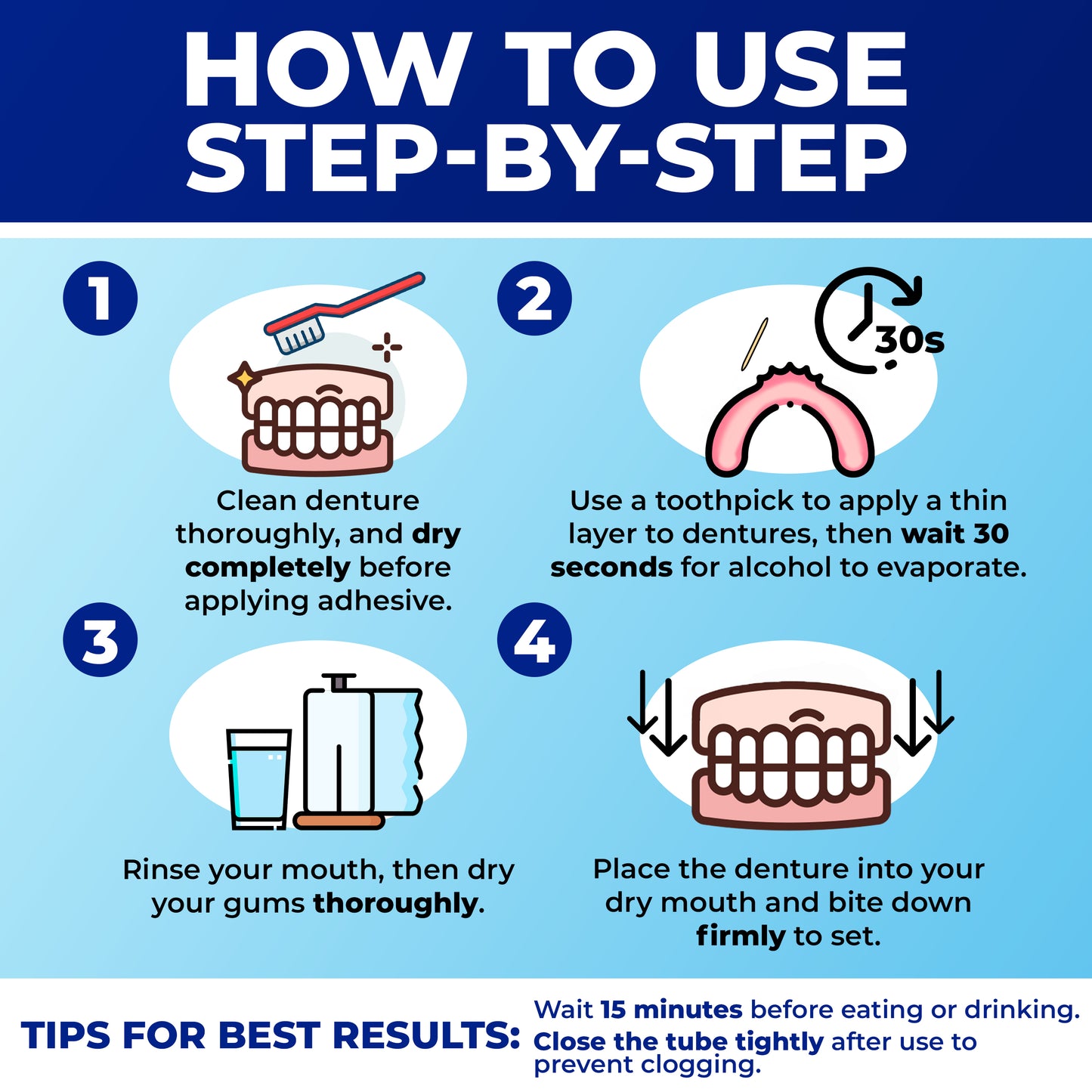 HOW TO USE
STEP-BY-STEP

1

Clean denture thoroughly, and dry completely before applying adhesive.

2

30s

Use a toothpick to apply a thin layer to dentures, then wait 30 seconds for alcohol to evaporate.

3

Rinse your mouth, then dry your gums thoroughly.

4

Place the denture into your dry mouth and bite down firmly to set.

TIPS FOR BEST RESULTS:

Wait 15 minutes before eating or drinking.
Close the tube tightly after use to prevent clogging.