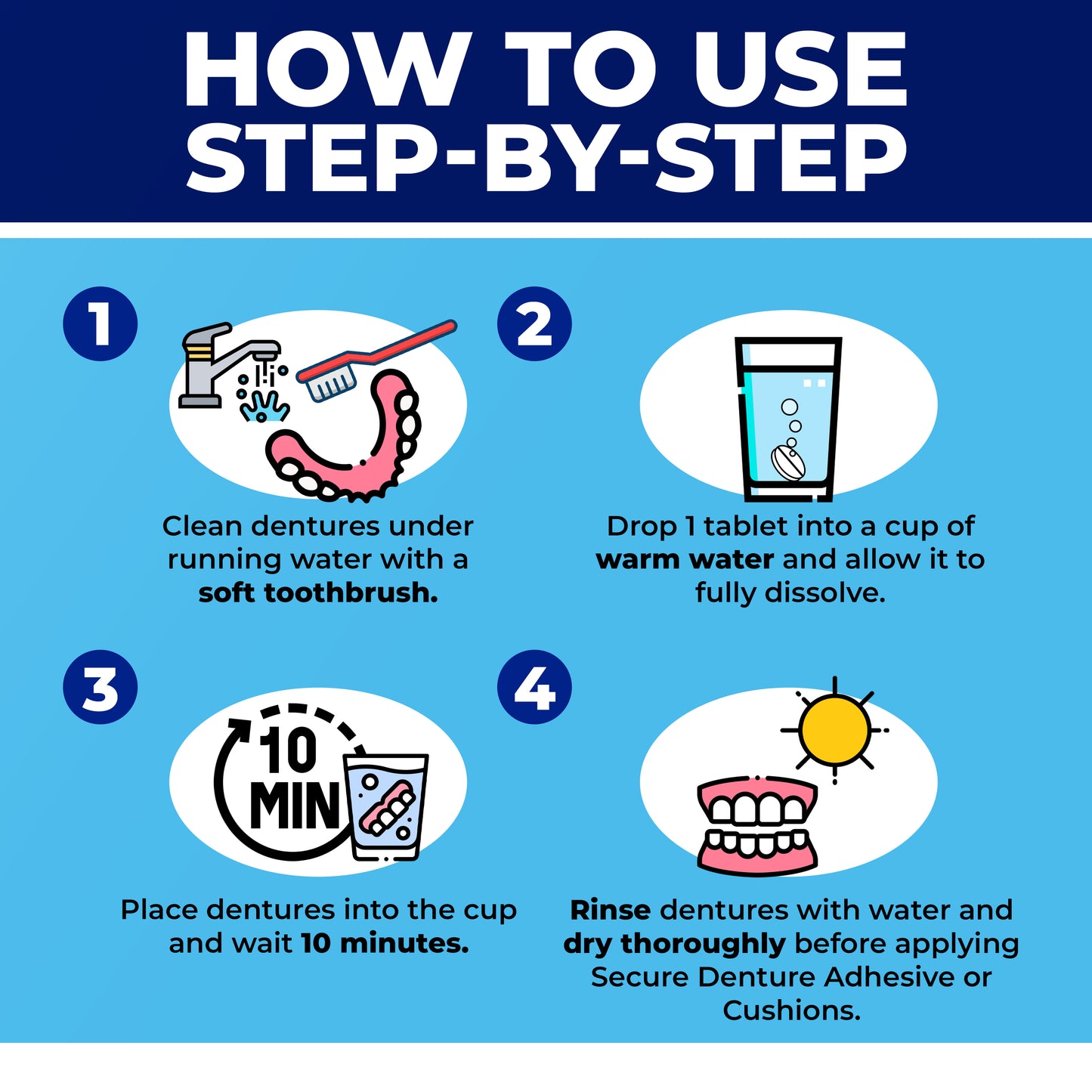 HOW TO USE STEP-BY-STEP

1

Clean dentures under running water with a soft toothbrush.

2

Drop 1 tablet into a cup of warm water and allow it to fully dissolve.

3

10 MIN

Place dentures into the cup and wait 10 minutes.

4

Rinse dentures with water and dry thoroughly before applying Secure Denture Adhesive or Cushions.