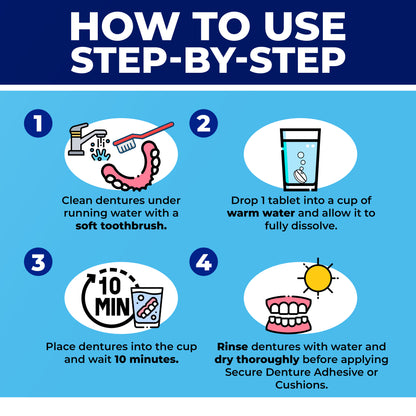 HOW TO USE STEP-BY-STEP

1

Clean dentures under running water with a soft toothbrush.

2

Drop 1 tablet into a cup of warm water and allow it to fully dissolve.

3

10 MIN

Place dentures into the cup and wait 10 minutes.

4

Rinse dentures with water and dry thoroughly before applying Secure Denture Adhesive or Cushions.