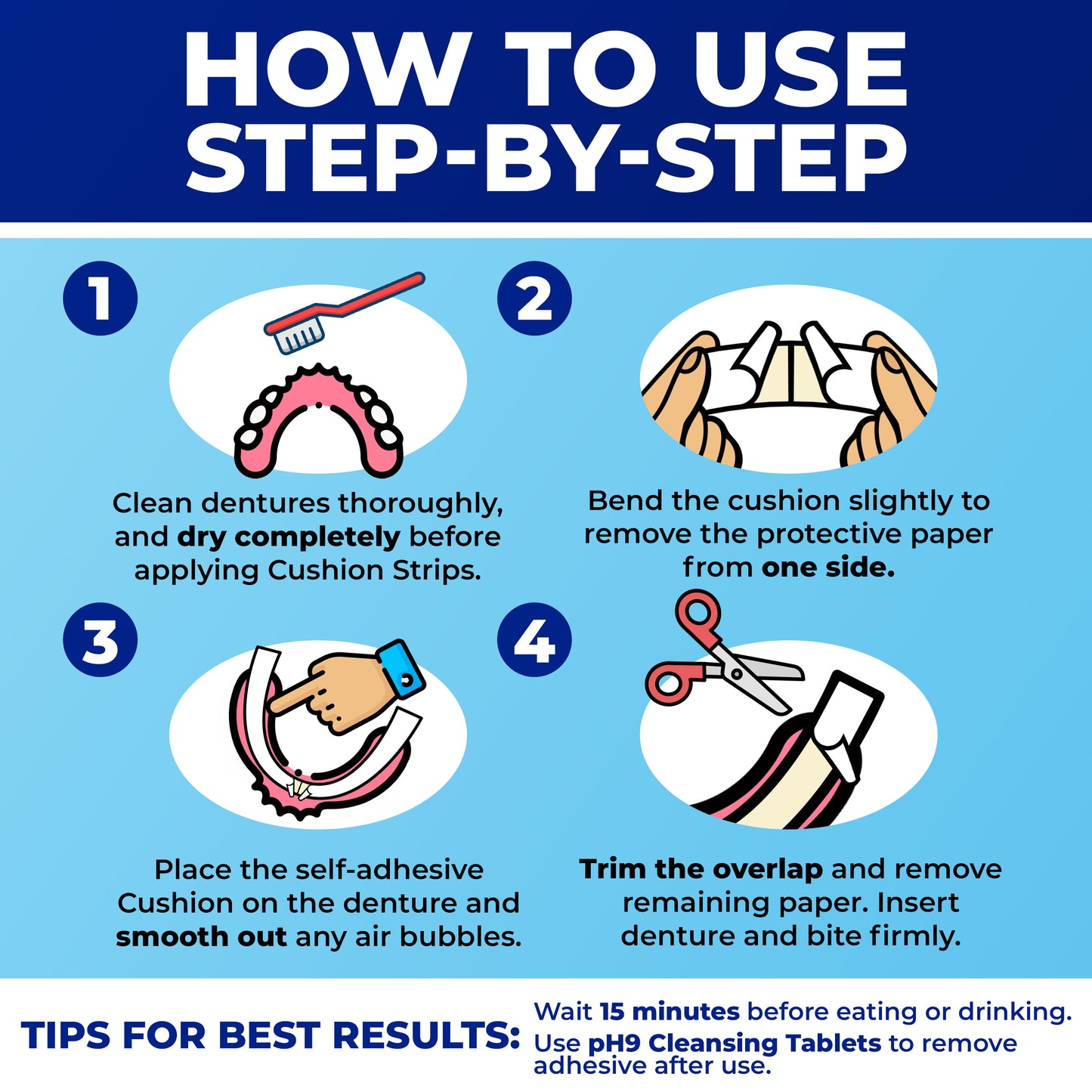 HOW TO USE STEP-BY-STEP

1

Clean dentures thoroughly, and dry completely before applying Cushion Strips.

2

Bend the cushion slightly to remove the protective paper from one side.

3

Place the self-adhesive Cushion on the denture and smooth out any air bubbles.

4

Trim the overlap and remove remaining paper. Insert denture and bite firmly.

TIPS FOR BEST RESULTS:

Wait 15 minutes before eating or drinking.

Use pH9 Cleansing Tablets to remove adhesive after use.