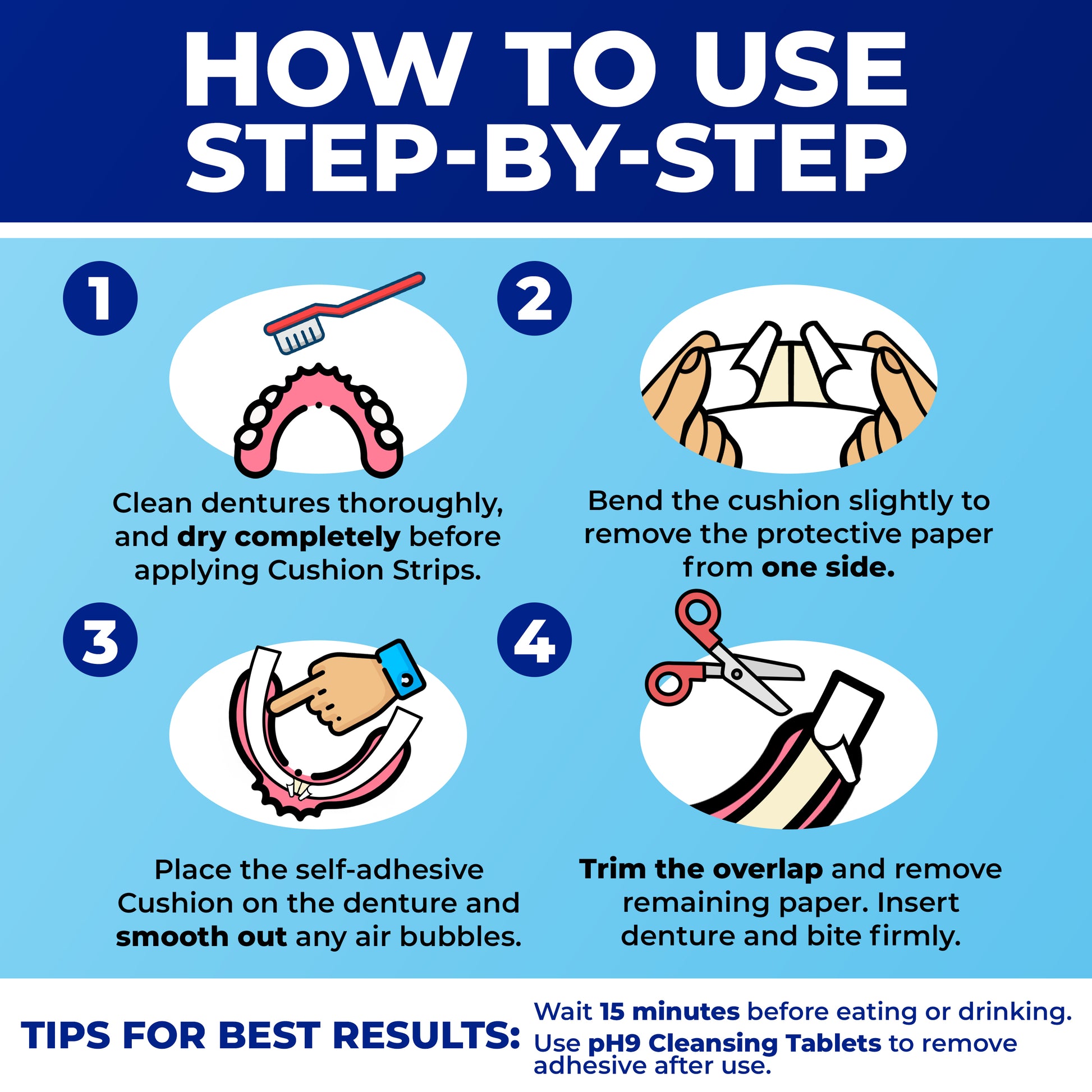 HOW TO USE STEP-BY-STEP

1

Clean dentures thoroughly, and dry completely before applying Cushion Strips.

2

Bend the cushion slightly to remove the protective paper from one side.

3

Place the self-adhesive Cushion on the denture and smooth out any air bubbles.

4

Trim the overlap and remove remaining paper. Insert denture and bite firmly.

TIPS FOR BEST RESULTS:

Wait 15 minutes before eating or drinking.

Use pH9 Cleansing Tablets to remove adhesive after use.