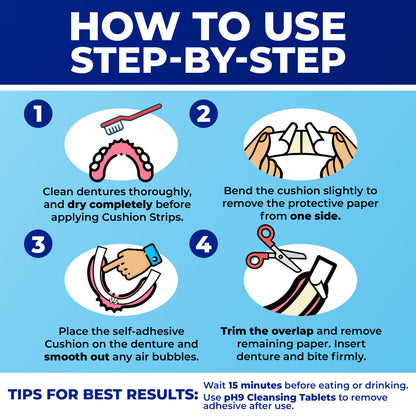 HOW TO USE STEP-BY-STEP

1

Clean dentures thoroughly, and dry completely before applying Cushion Strips.

2

Bend the cushion slightly to remove the protective paper from one side.

3

Place the self-adhesive Cushion on the denture and smooth out any air bubbles.

4

Trim the overlap and remove remaining paper. Insert denture and bite firmly.

TIPS FOR BEST RESULTS:

Wait 15 minutes before eating or drinking.

Use pH9 Cleansing Tablets to remove adhesive after use.