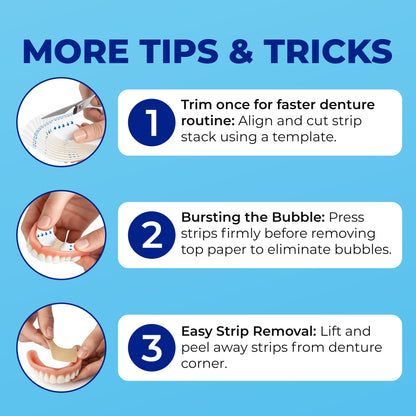 MORE TIPS & TRICKS

1

Trim once for faster denture routine: Align and cut strip stack using a template.

2

Bursting the Bubble: Press strips firmly before removing top paper to eliminate bubbles.

3

Easy Strip Removal: Lift and peel away strips from denture corner.